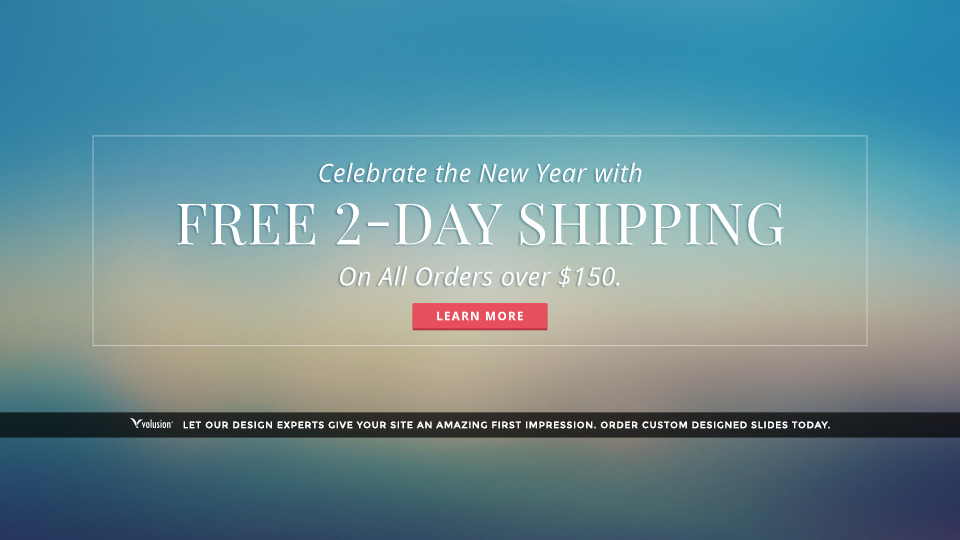 Celebrate the New Year with

FREE 2-DAY SHIPPING

On All Orders over $150.

LEARN MORE

volusion LET OUR DESIGN EXPERTS GIVE YOUR SITE AN AMAZING FIRST IMPRESSION. ORDER CUSTOM DESIGNED SLIDES TODAY.